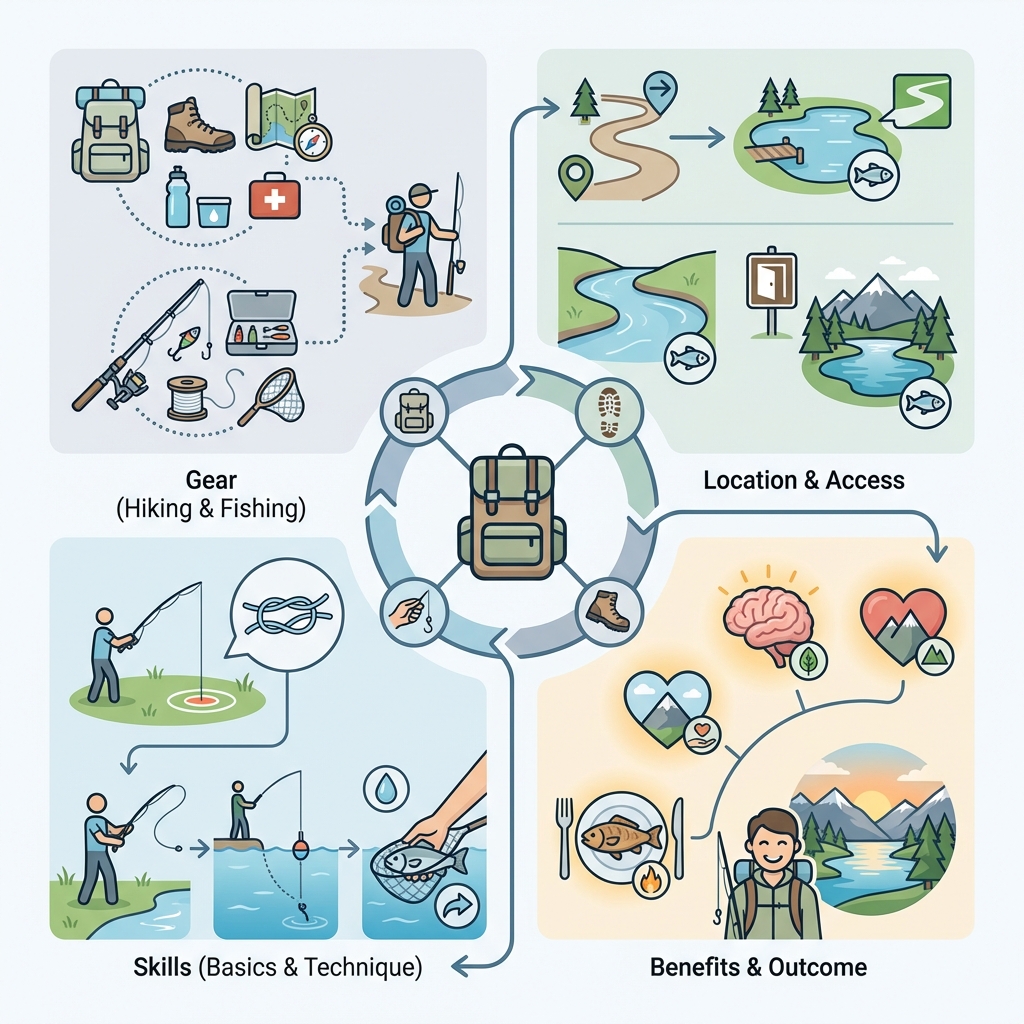 Gear
(Hiking & Fishing)

Location & Access

Skills (Basics & Technique)

Benefits & Outcome